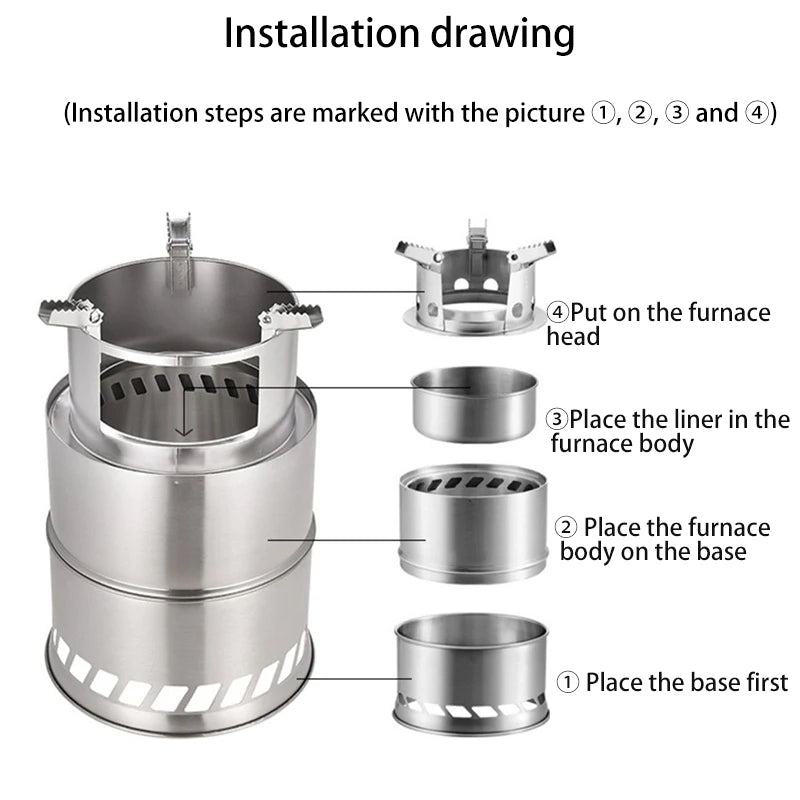 Installation drawing

(Installation steps are marked with the picture ①, ②, ③ and ④)

④Put on the furnace head

③Place the liner in the furnace body

② Place the furnace body on the base

① Place the base first